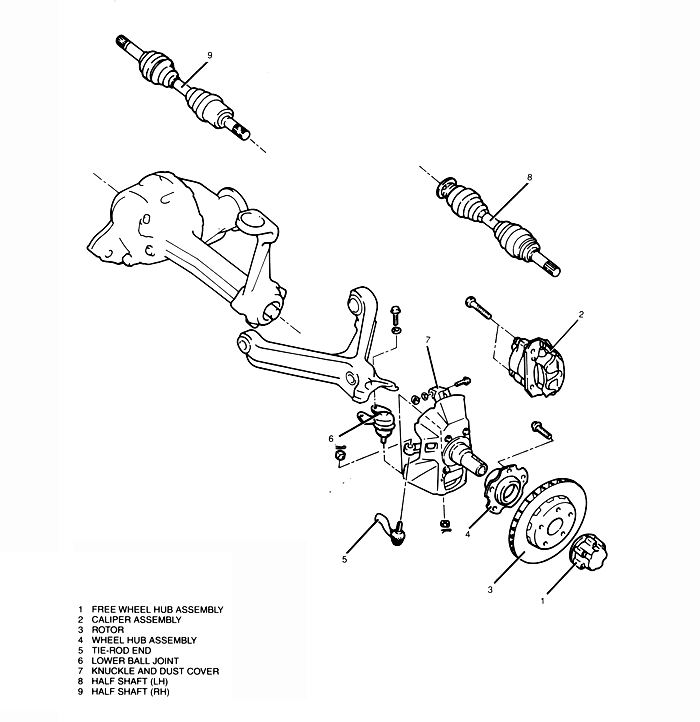 9

8

2

7

6

5

4

3

1

1 FREE WHEEL HUB ASSEMBLY
2 CALIPER ASSEMBLY
3 ROTOR
4 WHEEL HUB ASSEMBLY
5 TIE-ROD END
6 LOWER BALL JOINT
7 KNUCKLE AND DUST COVER
8 HALF SHAFT (LH)
9 HALF SHAFT (RH)